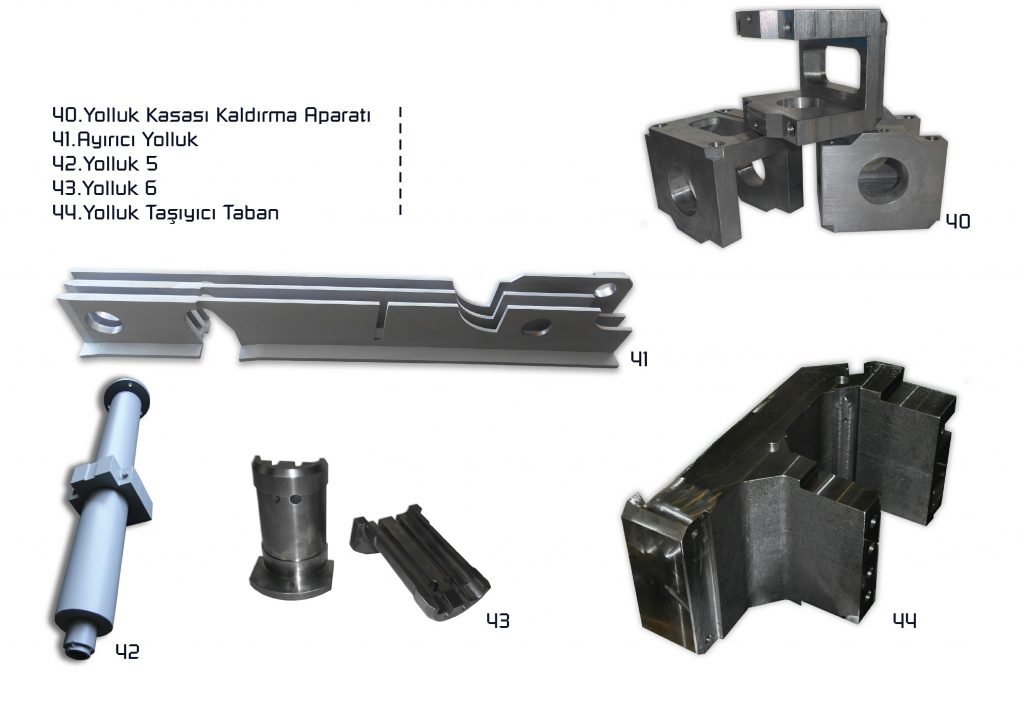 40.Yolluk Kasası Kaldırma Aparatı
41.Ayırıcı Yolluk
42.Yolluk 5
43.Yolluk 6
44.Yolluk Taşıyıcı Taban

40

41

42

43

44