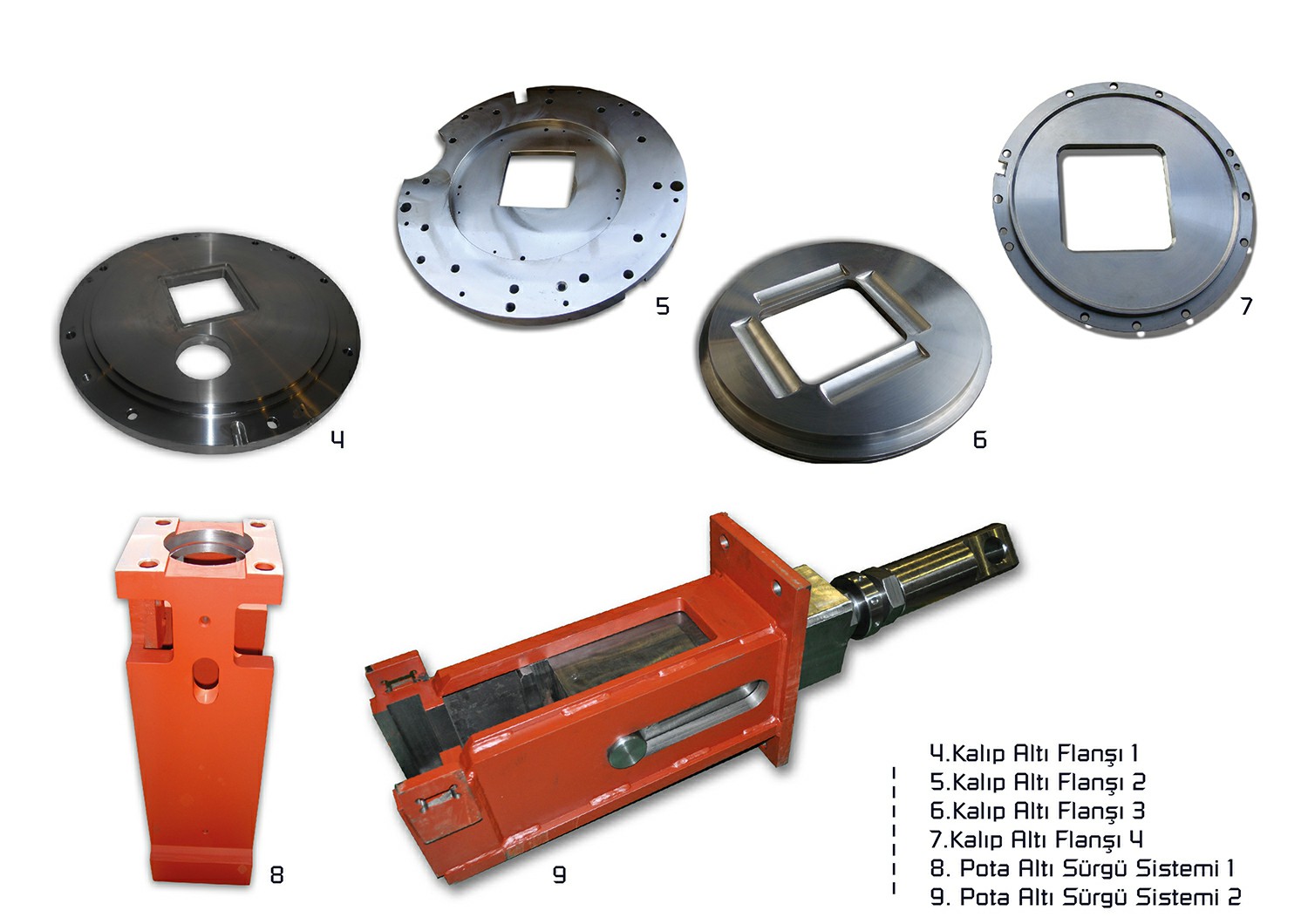 5

7

4

6

8

9

4.Kalıp Altı Flanşı 1
5.Kalıp Altı Flanşı 2
6.Kalıp Altı Flanşı 3
7.Kalıp Altı Flanşı 4
8. Pota Altı Sürgü Sistemi 1
9. Pota Altı Sürgü Sistemi 2