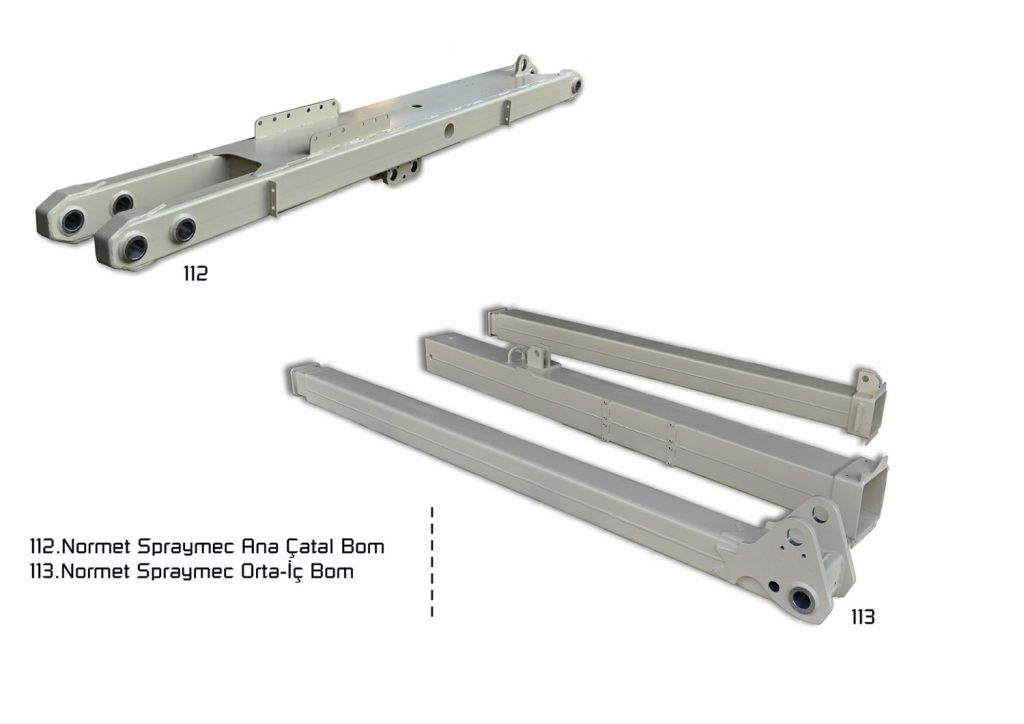 112

112.Normet Spraymec Ana Çatal Bom
113.Normet Spraymec Orta-İç Bom

113